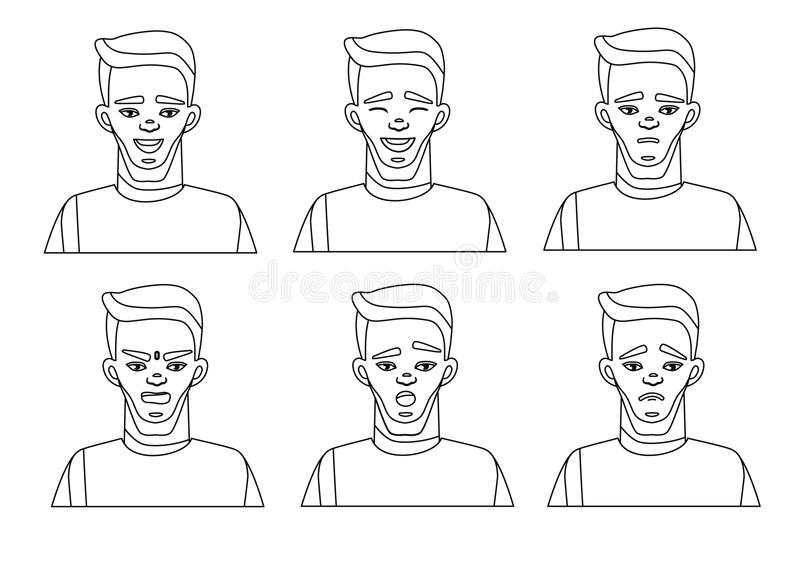 dreamstime